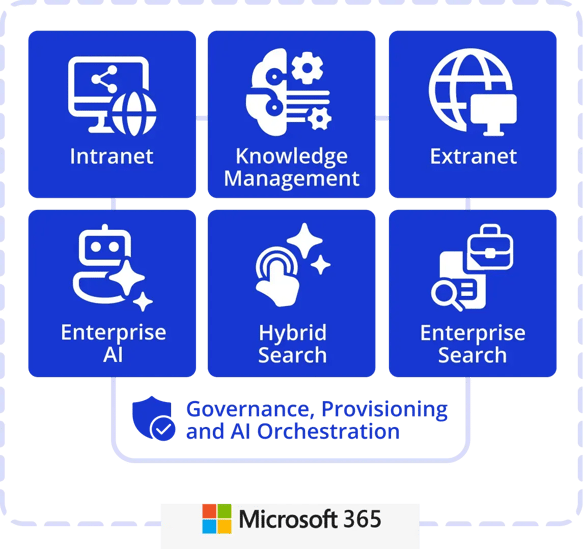 Intranet

Knowledge Management

Extranet

Enterprise AI

Hybrid Search

Enterprise Search

Governance, Provisioning and AI Orchestration

Microsoft 365